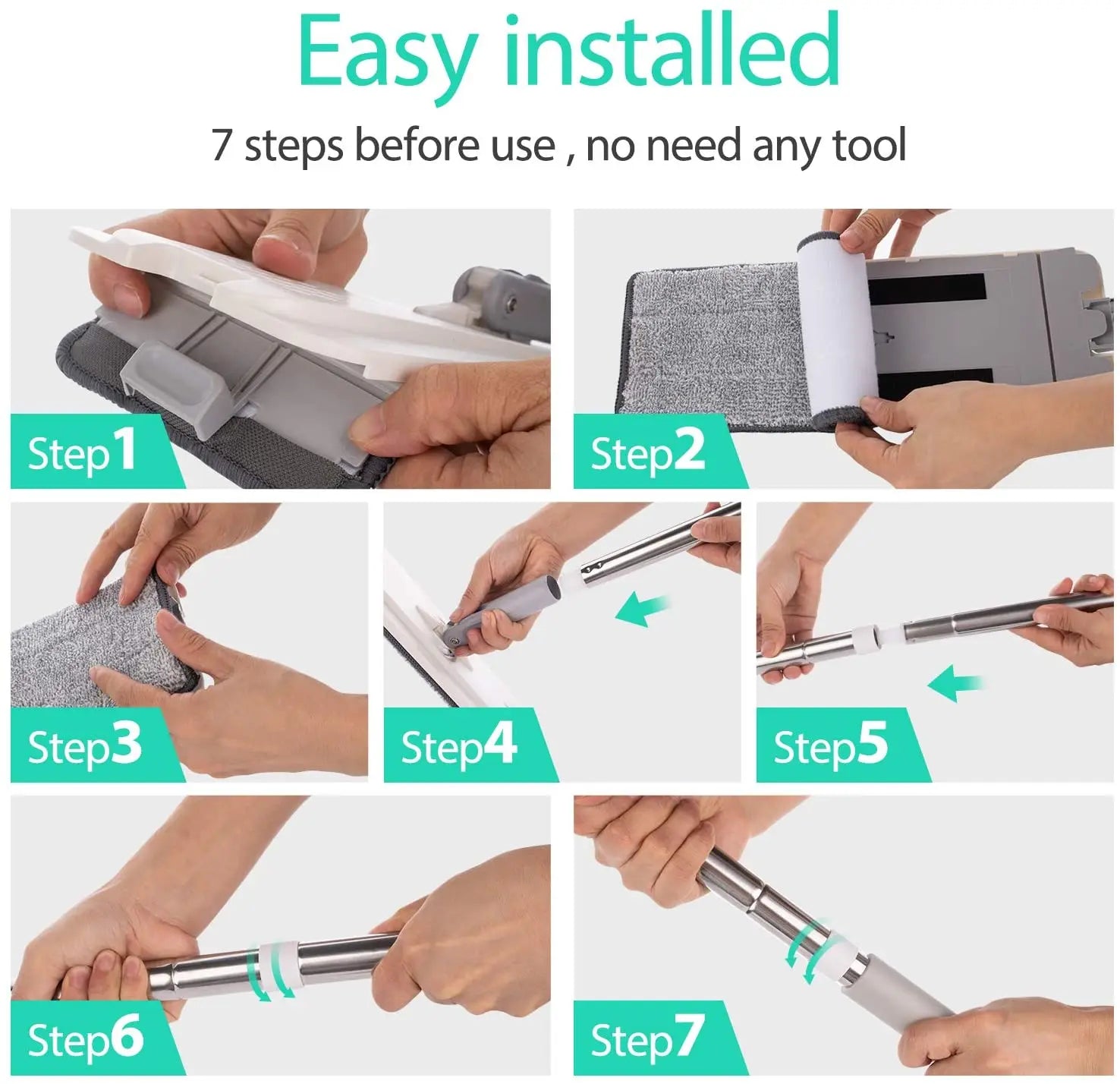 Easy installed

7 steps before use , no need any tool

Step1

Step2

Step3

Step4

Step5

Step6

Step7